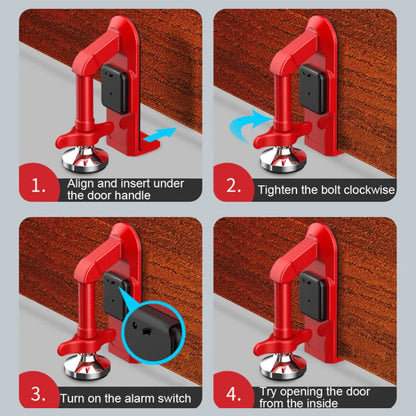 1. Align and insert under the door handle

2. Tighten the bolt clockwise

3. Turn on the alarm switch

4. Try opening the door from the inside