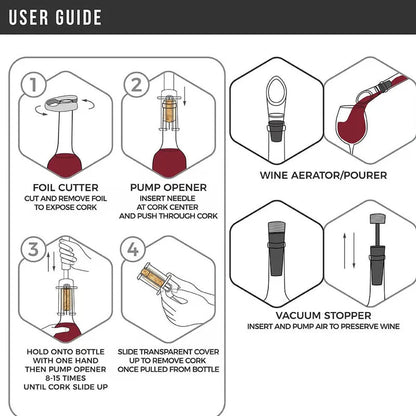 USER GUIDE

1

FOIL CUTTER
CUT AND REMOVE FOIL TO EXPOSE CORK

2

PUMP OPENER
INSERT NEEDLE AT CORK CENTER AND PUSH THROUGH CORK

3

HOLD ONTO BOTTLE WITH ONE HAND THEN PUMP OPENER 8-15 TIMES UNTIL CORK SLIDE UP

4

SLIDE TRANSPARENT COVER UP TO REMOVE CORK ONCE PULLED FROM BOTTLE

WINE AERATOR/POURER

VACUUM STOPPER
INSERT AND PUMP AIR TO PRESERVE WINE