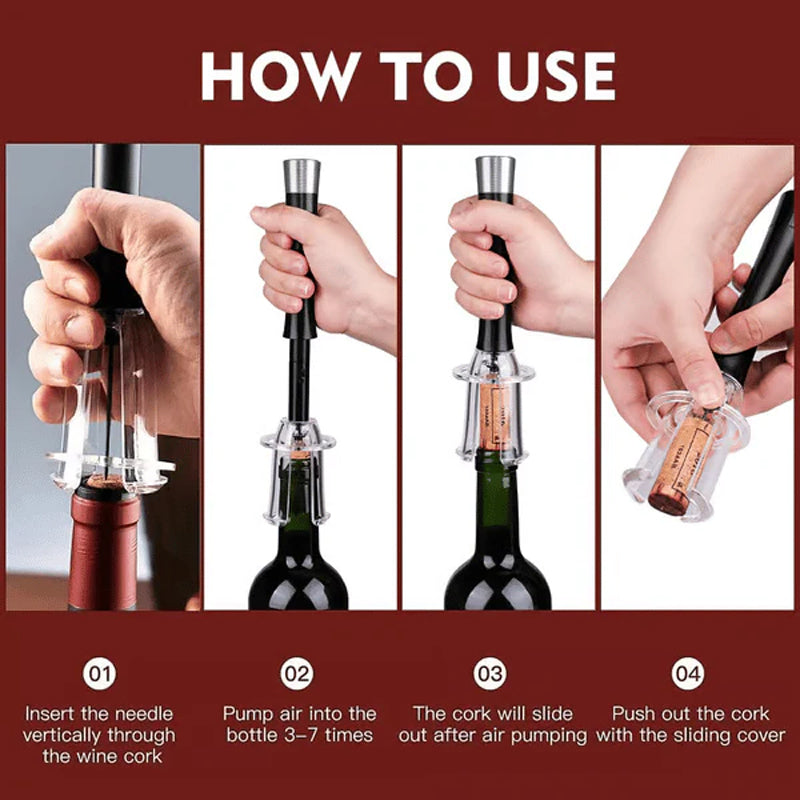 HOW TO USE

01
Insert the needle vertically through the wine cork

02
Pump air into the bottle 3–7 times

03
The cork will slide out after air pumping

04
Push out the cork with the sliding cover